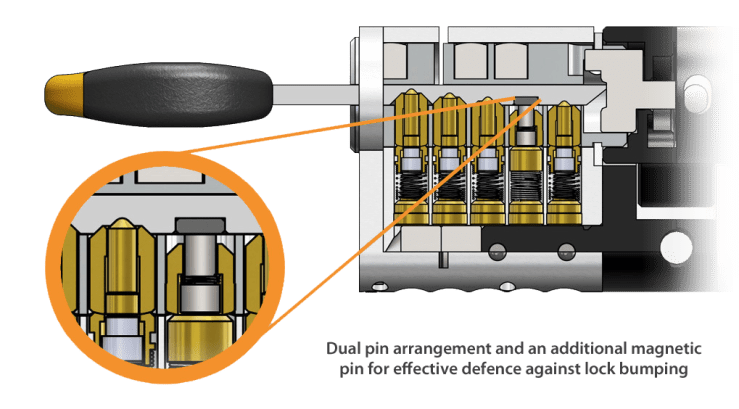 Dual pin arrangement and an additional magnetic pin for effective defence against lock bumping