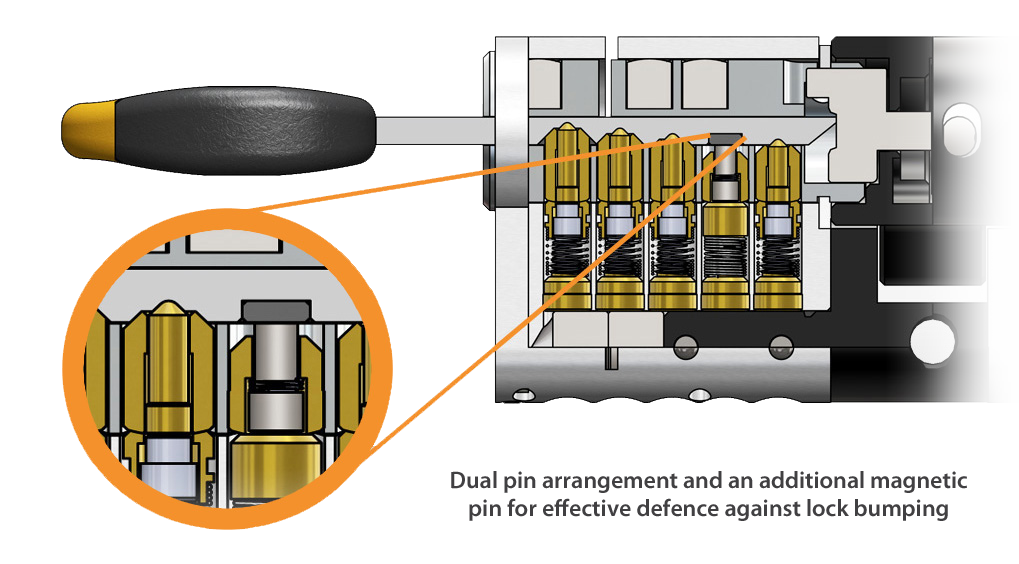 Dual pin arrangement and an additional magnetic pin for effective defence against lock bumping