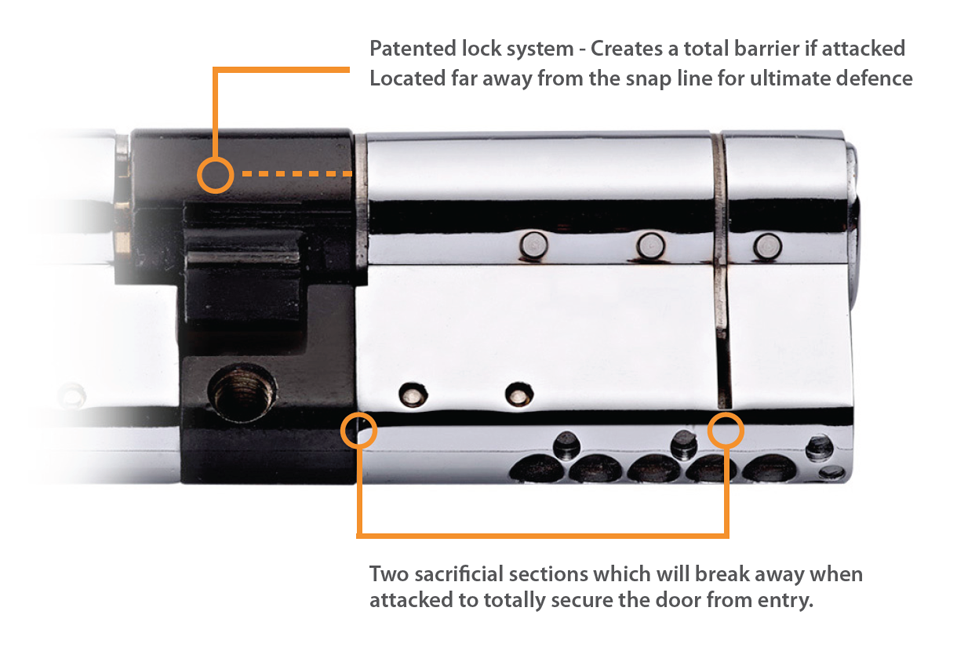 Patented lock system - Creates a total barrier if attacked
Located far away from the snap line for ultimate defence

Two sacrificial sections which will break away when attacked to totally secure the door from entry.